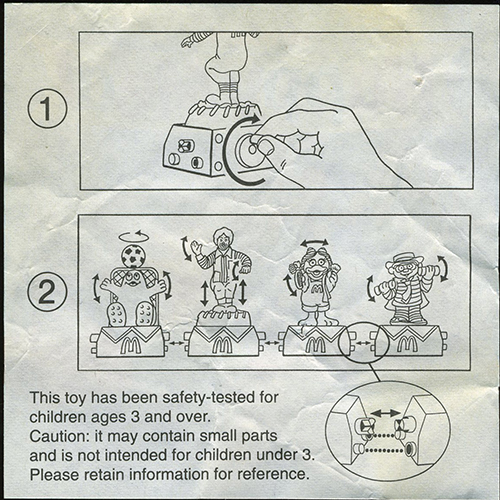 1

2

M M M M

This toy has been safety-tested for children ages 3 and over.
Caution: it may contain small parts and is not intended for children under 3.
Please retain information for reference.