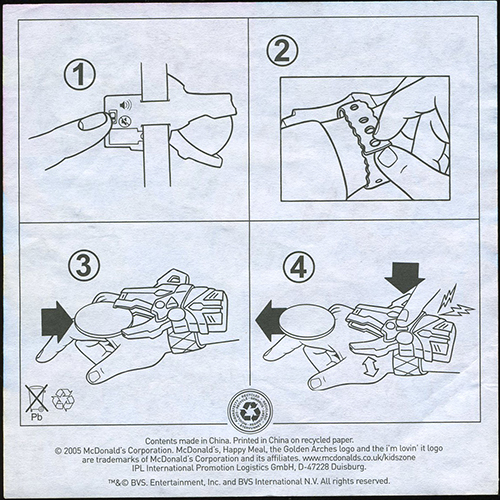 1

2

3

4

Pb

Contents made in China. Printed in China on recycled paper.
© 2005 McDonald's Corporation. McDonald's, Happy Meal, the Golden Arches logo and the i'm lovin' it logo are trademarks of McDonald's Corporation and its affiliates. www.mcdonalds.co.uk/kidszone
IPL International Promotion Logistics GmbH, D-47228 Duisburg.

™&© BVS. Entertainment, Inc. and BVS International N.V. All rights reserved.